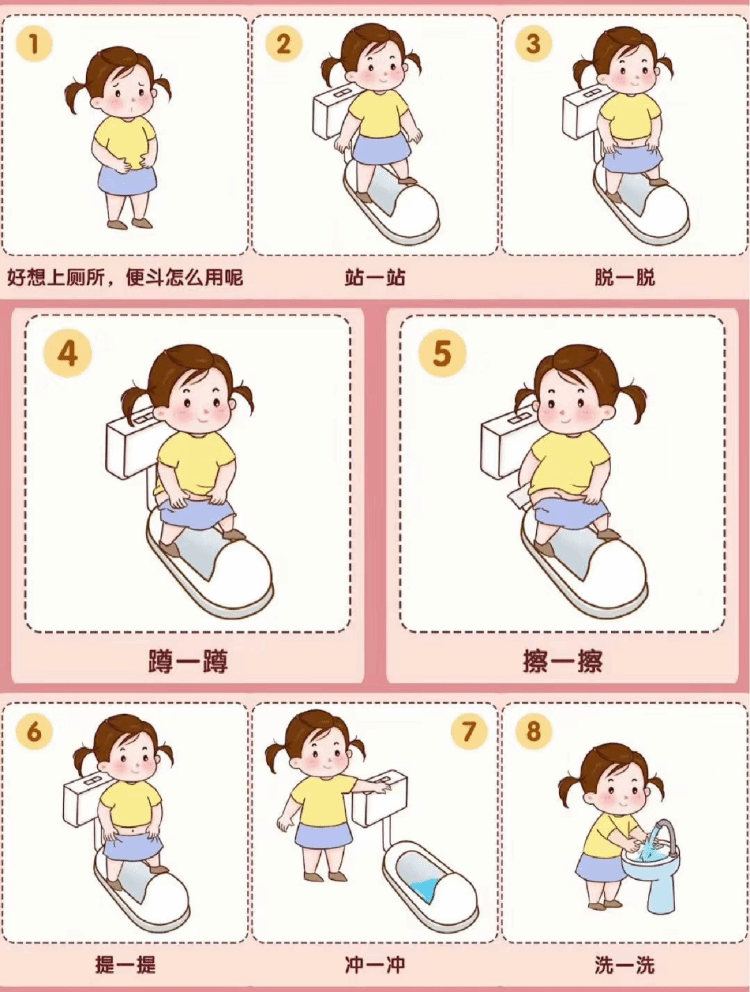 1

好想上厕所，便斗怎么用呢

2

站一站

3

脱一脱

4

蹲一蹲

5

擦一擦

6

提一提

7

冲一冲

8

洗一洗